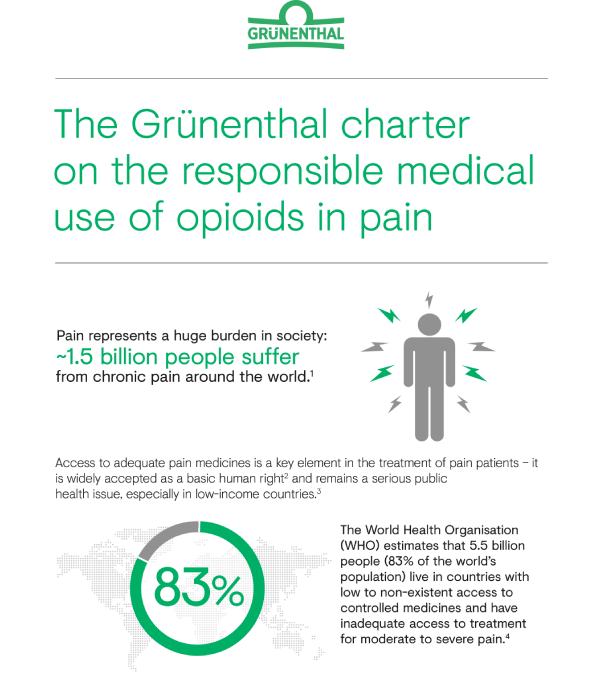 GRÜNENTHAL

The Grünenthal charter on the responsible medical use of opioids in pain

Pain represents a huge burden in society: ~1.5 billion people suffer from chronic pain around the world.$^1$

Access to adequate pain medicines is a key element in the treatment of pain patients – it is widely accepted as a basic human right$^2$ and remains a serious public health issue, especially in low-income countries.$^3$

83%

The World Health Organisation (WHO) estimates that 5.5 billion people (83% of the world's population) live in countries with low to non-existent access to controlled medicines and have inadequate access to treatment for moderate to severe pain.$^4$